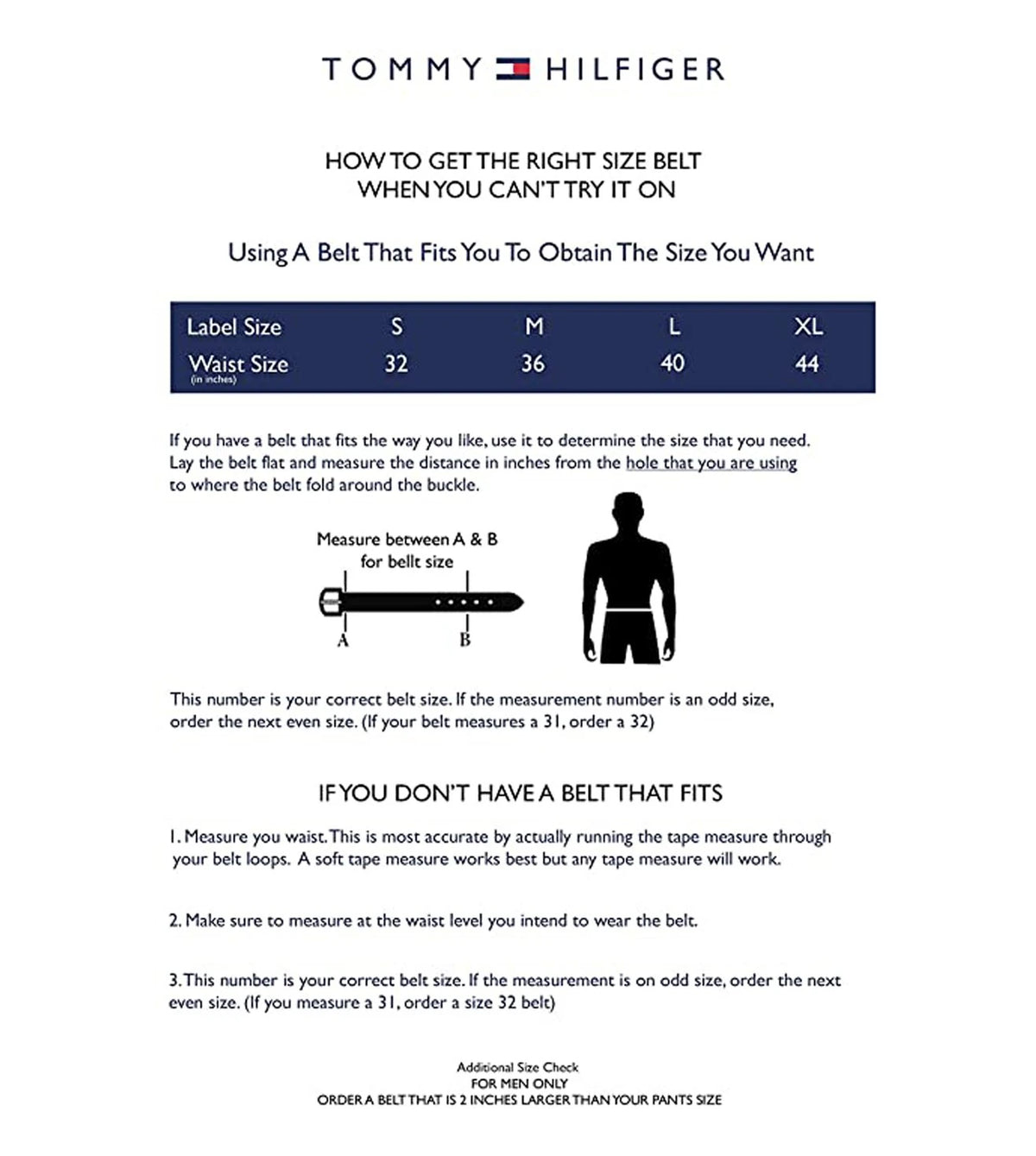 TOMMY HILFIGER

HOW TO GET THE RIGHT SIZE BELT
WHEN YOU CAN'T TRY IT ON

Using A Belt That Fits You To Obtain The Size You Want

| Label Size | S | M | L | XL |
|---|---|---|---|---|
| Waist Size (in inches) | 32 | 36 | 40 | 44 |

If you have a belt that fits the way you like, use it to determine the size that you need. Lay the belt flat and measure the distance in inches from the hole that you are using to where the belt fold around the buckle.

Measure between A & B for bellt size

A

B

This number is your correct belt size. If the measurement number is an odd size, order the next even size. (If your belt measures a 31, order a 32)

IF YOU DON'T HAVE A BELT THAT FITS

1. Measure you waist. This is most accurate by actually running the tape measure through your belt loops. A soft tape measure works best but any tape measure will work.

2. Make sure to measure at the waist level you intend to wear the belt.

3. This number is your correct belt size. If the measurement is on odd size, order the next even size. (If you measure a 31, order a size 32 belt)

Additional Size Check
FOR MEN ONLY
ORDER A BELT THAT IS 2 INCHES LARGER THAN YOUR PANTS SIZE